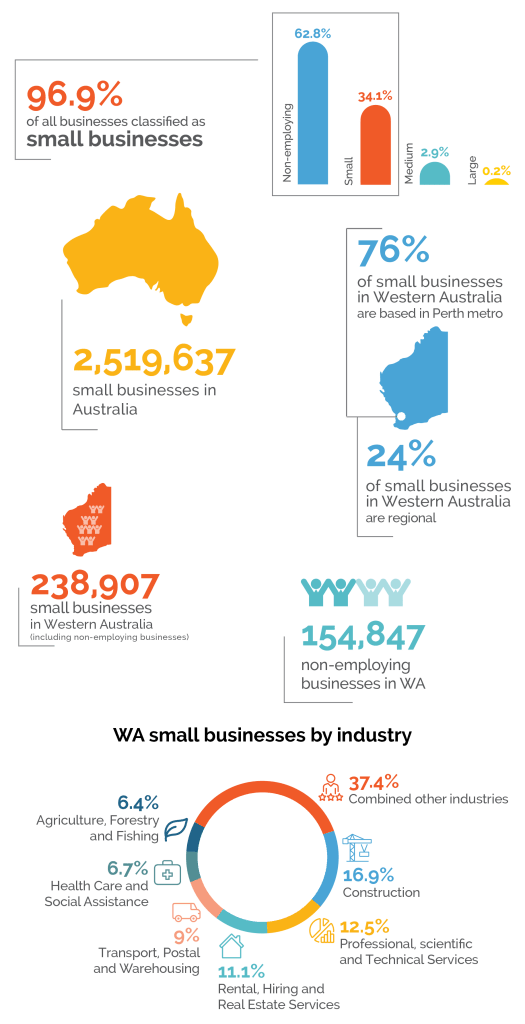 96.9%
of all businesses classified as
small businesses

62.8%
Non-employing
34.1%
Small
2.9%
Medium
0.2%
Large

2,519,637
small businesses in Australia

76%
of small businesses in Western Australia are based in Perth metro

24%
of small businesses in Western Australia are regional

238,907
small businesses in Western Australia
(including non-employing businesses)

154,847
non-employing businesses in WA

WA small businesses by industry

37.4%
Combined other industries

16.9%
Construction

12.5%
Professional, scientific and Technical Services

11.1%
Rental, Hiring and Real Estate Services

9%
Transport, Postal and Warehousing

6.7%
Health Care and Social Assistance

6.4%
Agriculture, Forestry and Fishing